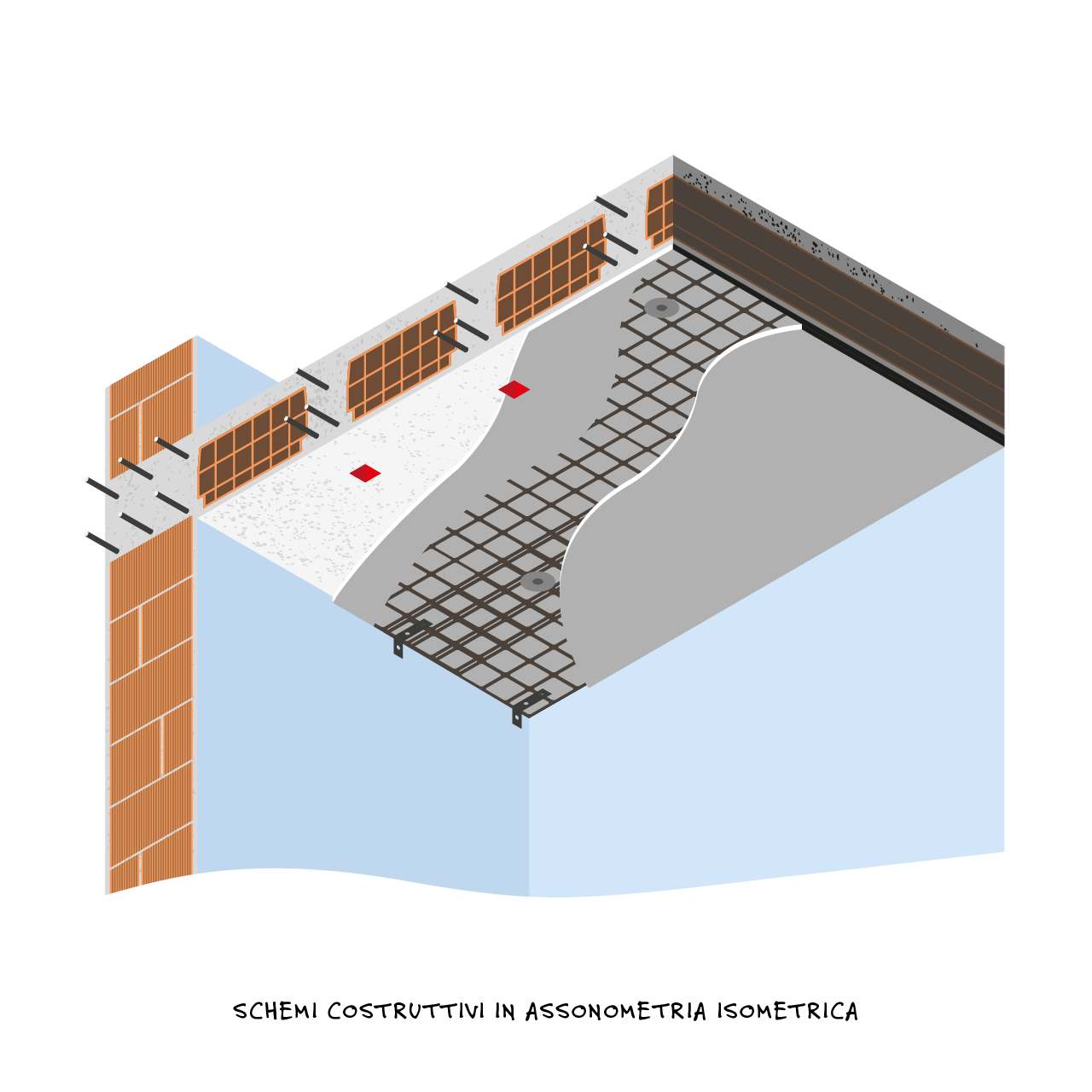 SCHEMI COSTRUTTIVI IN ASSONOMETRIA ISOMETRICA